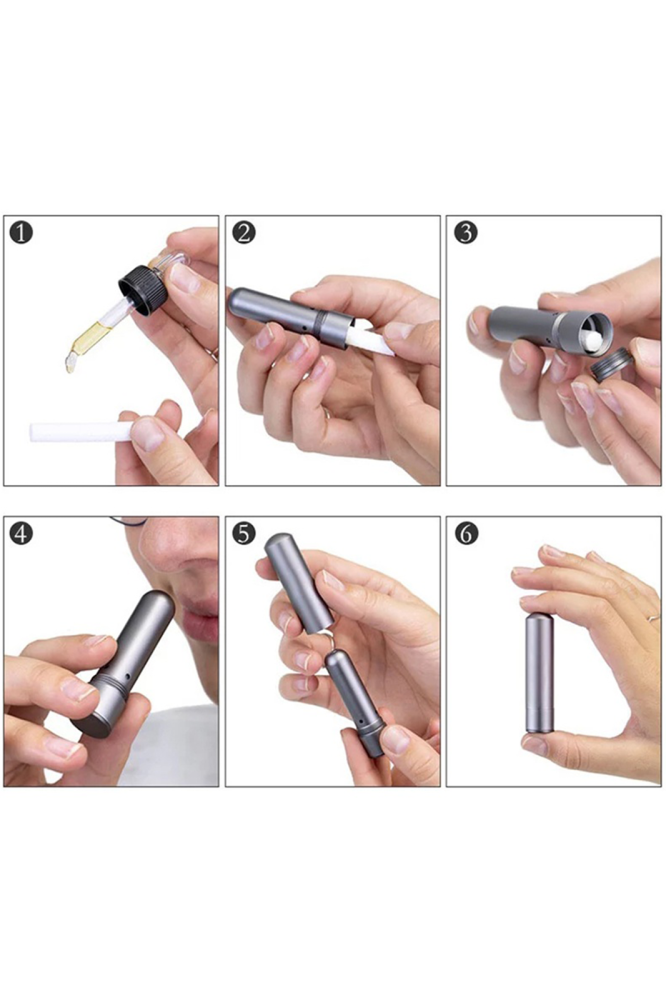 1

2

3

4

5

6